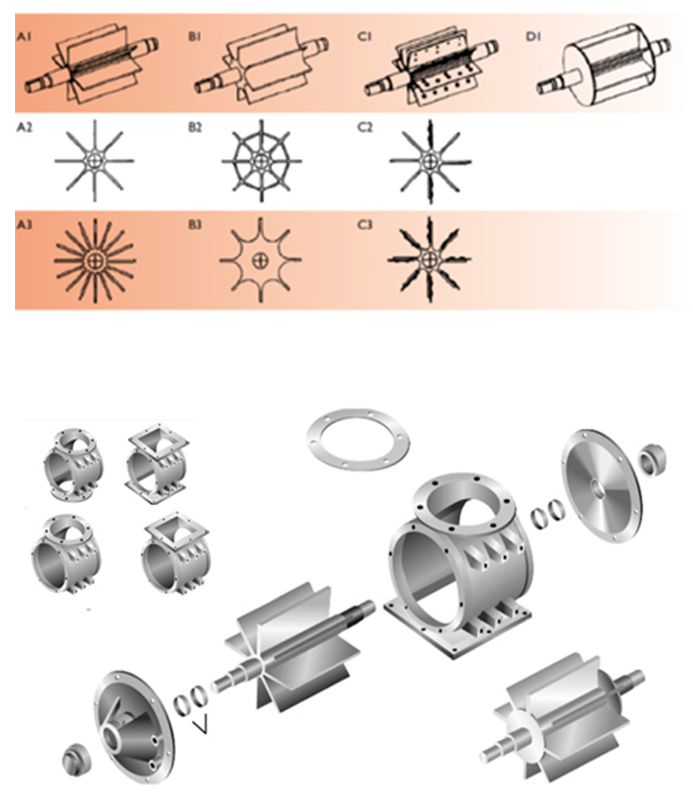 A1 B1 C1 D1

A2 B2 C2

A3 B3 C3